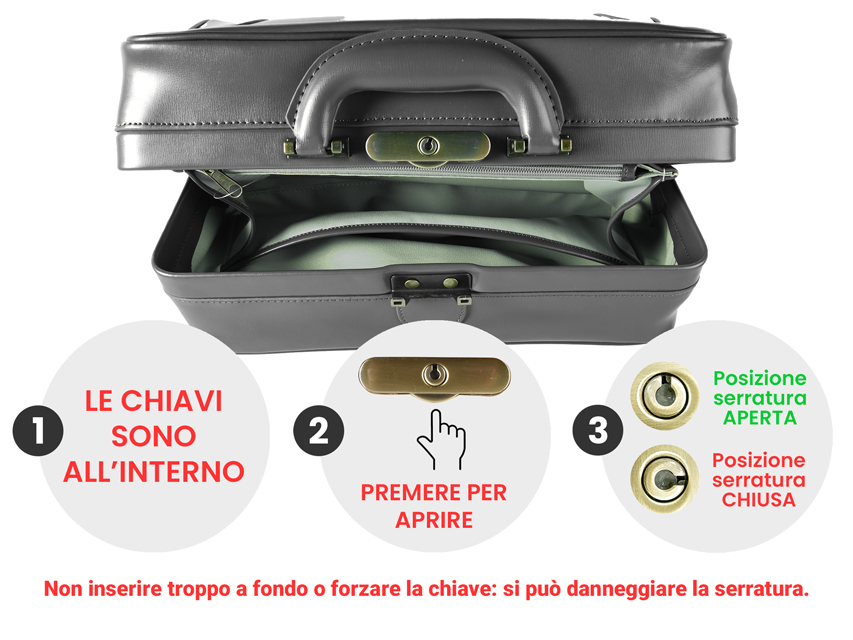 1

LE CHIAVI SONO ALL'INTERNO

2

PREMERE PER APRIRE

3

Posizione serratura APERTA

Posizione serratura CHIUSA

Non inserire troppo a fondo o forzare la chiave: si può danneggiare la serratura.