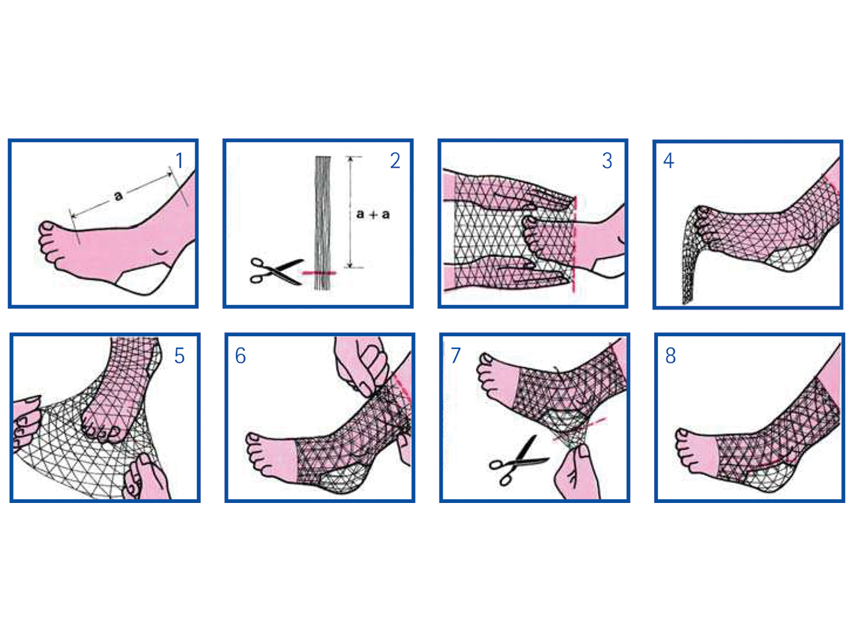 1
a
2
a + a
3
4
5
6
7
8